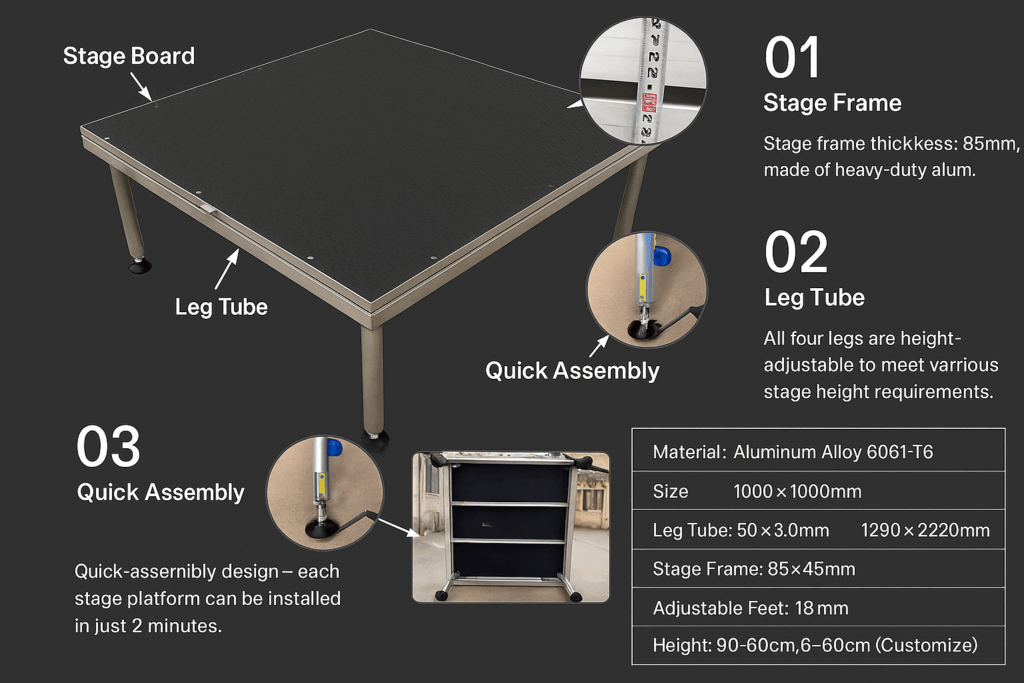 Stage Board

Leg Tube

Quick Assembly

01
Stage Frame

Stage frame thickkess: 85mm, made of heavy-duty alum.

02
Leg Tube

All four legs are height-adjustable to meet varrious stage height requirements.

03
Quick Assembly

Quick-assernibly design – each stage platform can be installed in just 2 minutes.

| Material: Aluminum Alloy 6061-T6 |
|---|
| Size 1000×1000mm |
| Leg Tube: 50×3.0mm 1290×2220mm |
| Stage Frame: 85×45mm |
| Adjustable Feet: 18 mm |
| Height: 90-60cm,6–60cm (Customize) |