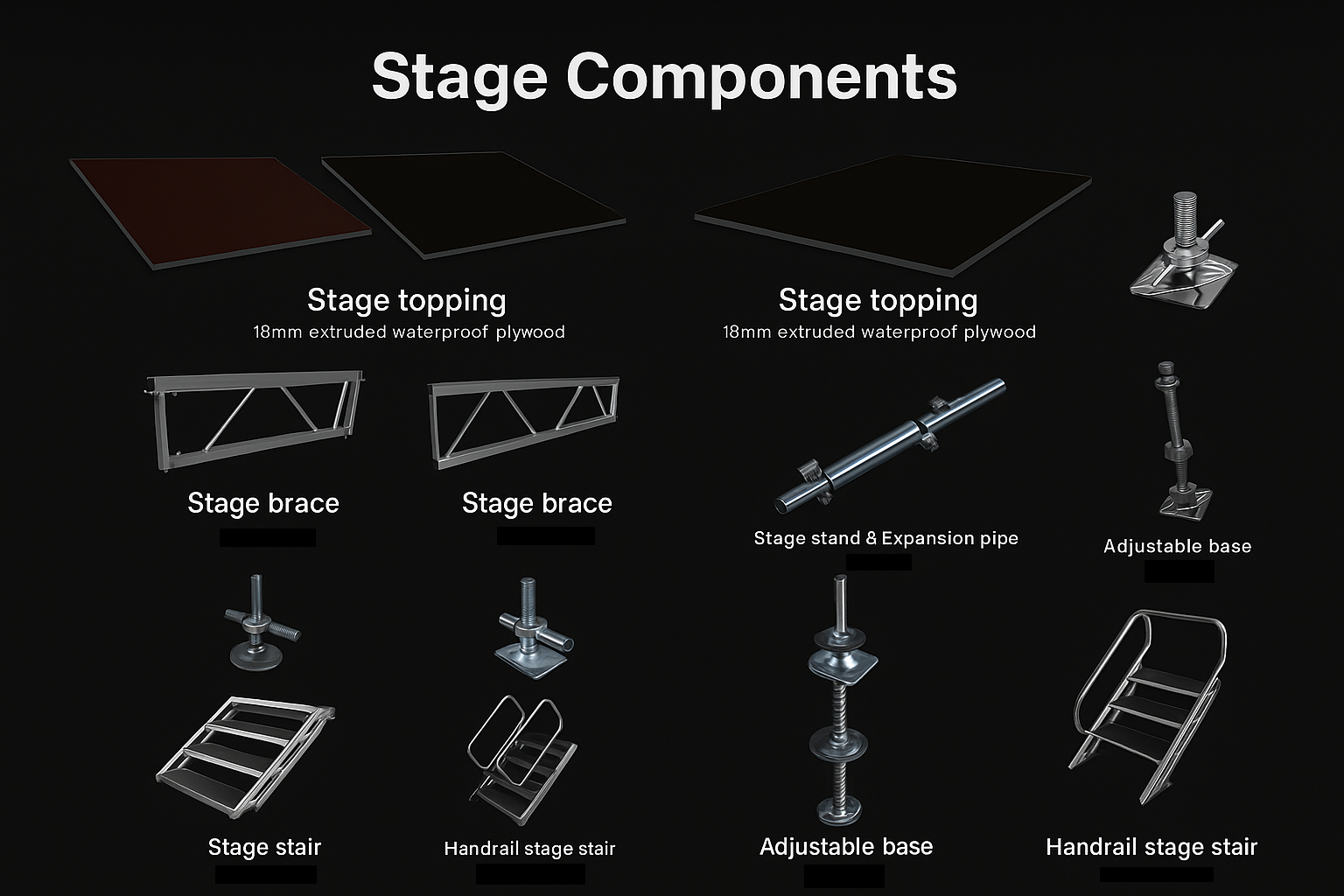 Stage Components

Stage topping
18mm extruded waterproof plywood

Stage topping
18mm extruded waterproof plywood

Stage brace

Stage brace

Stage stand & Expansion pipe

Adjustable base

Stage stair

Handrail stage stair

Adjustable base

Handrail stage stair